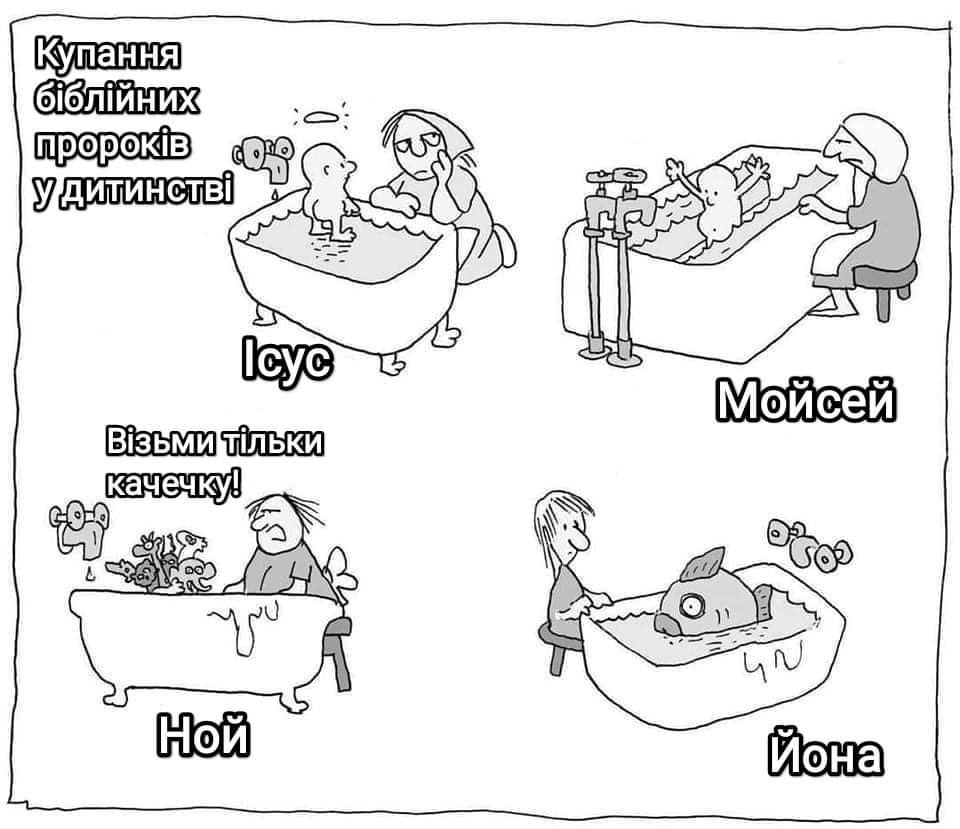 Купання біблійних пророків у дитинстві

Ісус

Мойсей

Візьми тільки качечку!

Ной

Йона