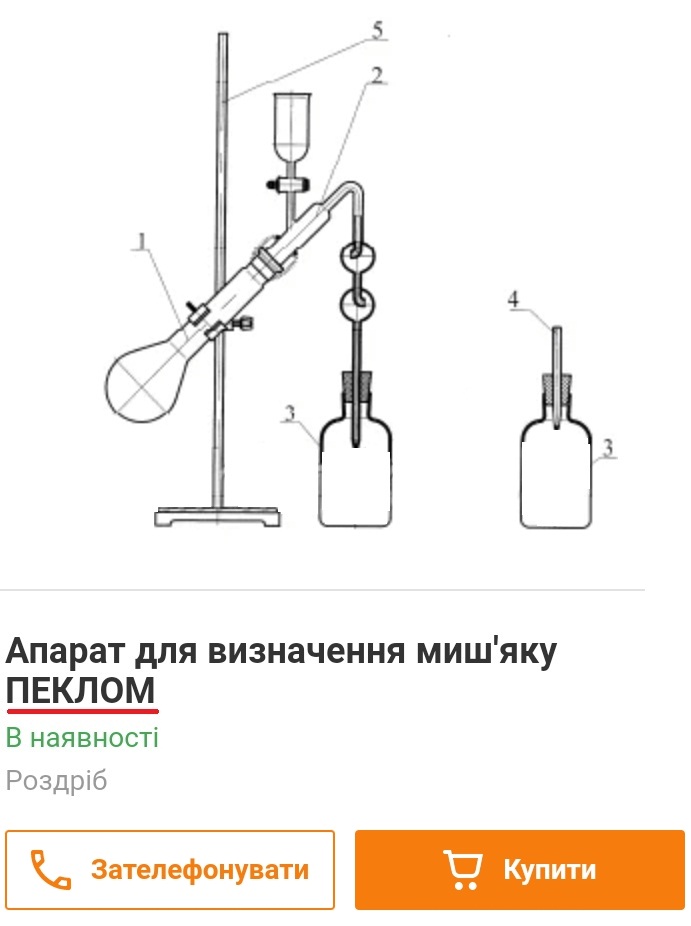 5
2
1
4
3
3

Апарат для визначення миш'яку ПЕКЛОМ
В наявності
Роздріб

Зателефонувати
Купити