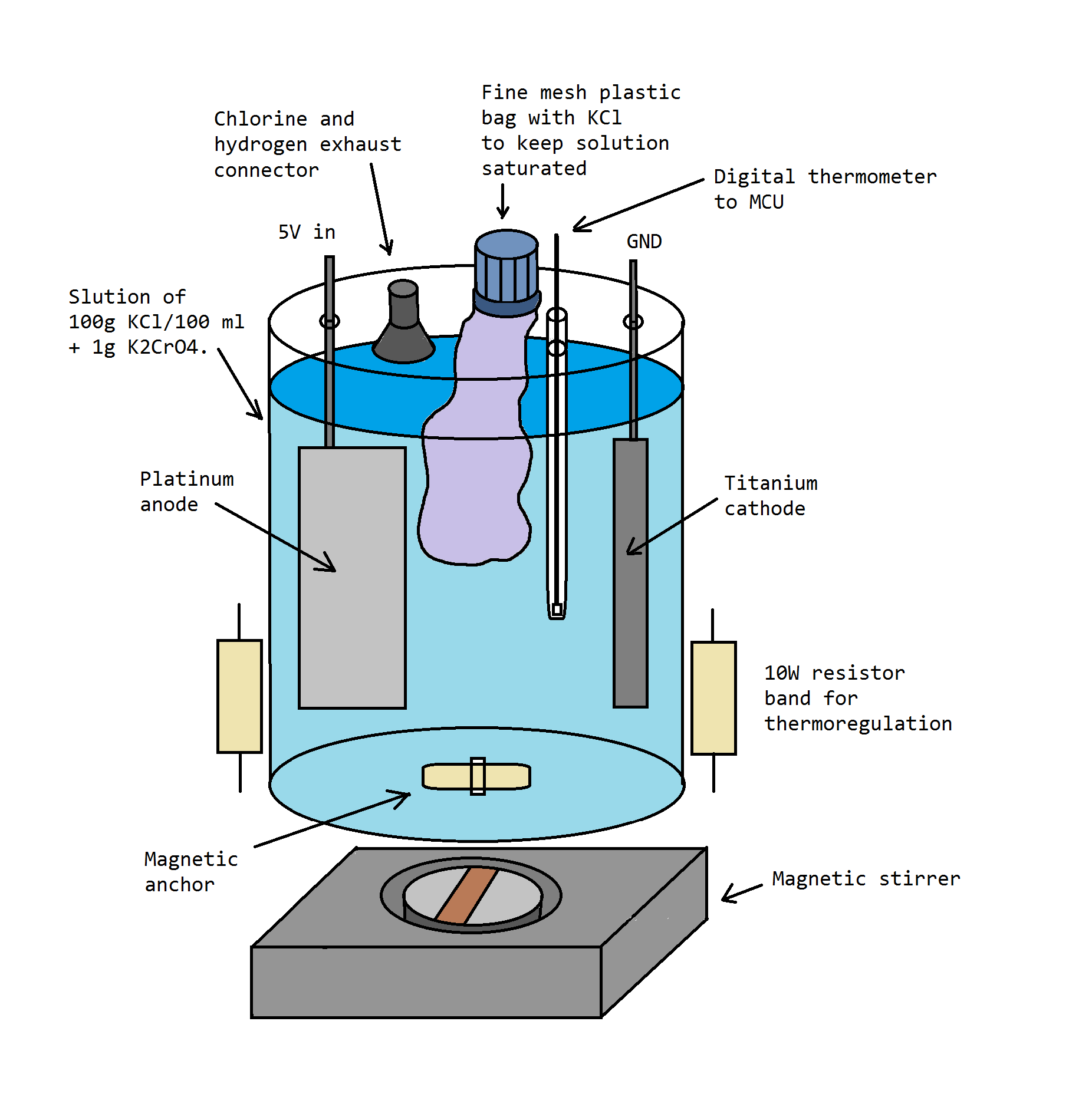 Chlorine and hydrogen exhaust connector

Fine mesh plastic bag with KCl to keep solution saturated

Digital thermometer to MCU

5V in

GND

Slution of 100g KCl/100 ml + 1g K2CrO4.

Platinum anode

Titanium cathode

10W resistor band for thermoregulation

Magnetic anchor

Magnetic stirrer