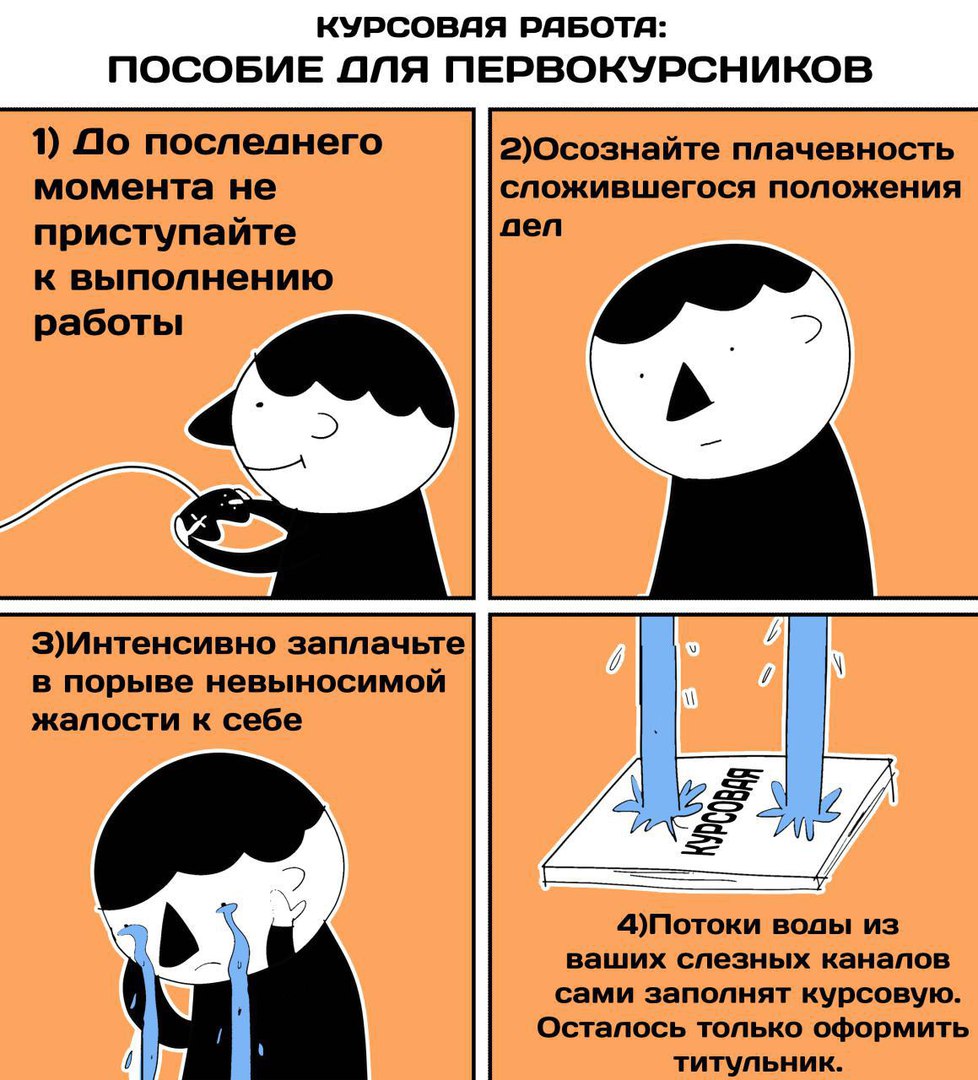 КУРСОВАЯ РАБОТА:
ПОСОБИЕ ДЛЯ ПЕРВОКУРСНИКОВ

1) До последнего момента не приступайте к выполнению работы

2)Осознайте плачевность сложившегося положения дел

3)Интенсивно заплачьте в порыве невыносимой жалости к себе

КУРСОВАЯ

4)Потоки воды из ваших слезных каналов сами заполнят курсовую. Осталось только оформить титульник.